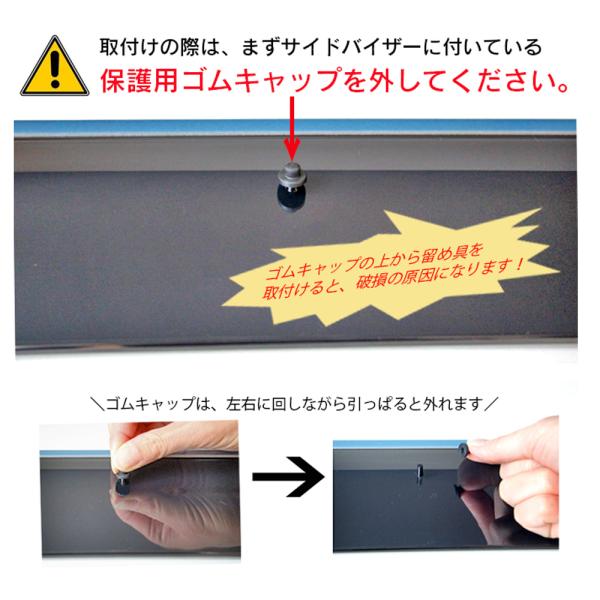 取付けの際は、まずサイドバイザーに付いている
保護用ゴムキャップを外してください。

ゴムキャップの上から留め具を取付けると、破損の原因になります！

＼ゴムキャップは、左右に回しながら引っぱると外れます／