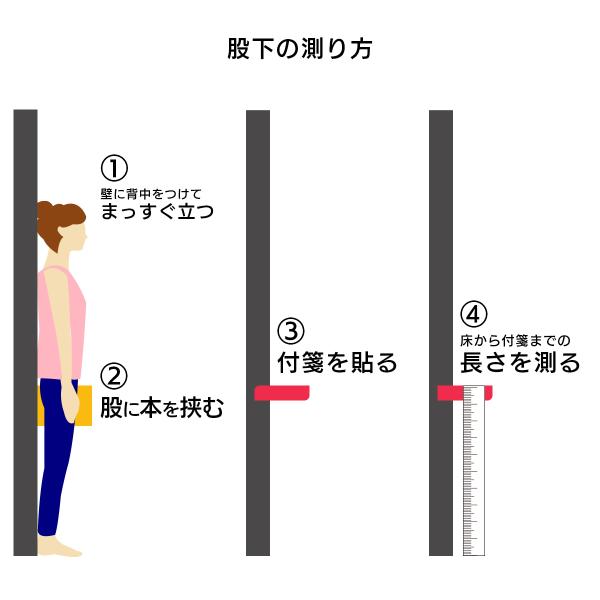 股下の測り方

①
壁に背中をつけて
まっすぐ立つ

②
股に本を挟む

③
付箋を貼る

④
床から付箋までの
長さを測る