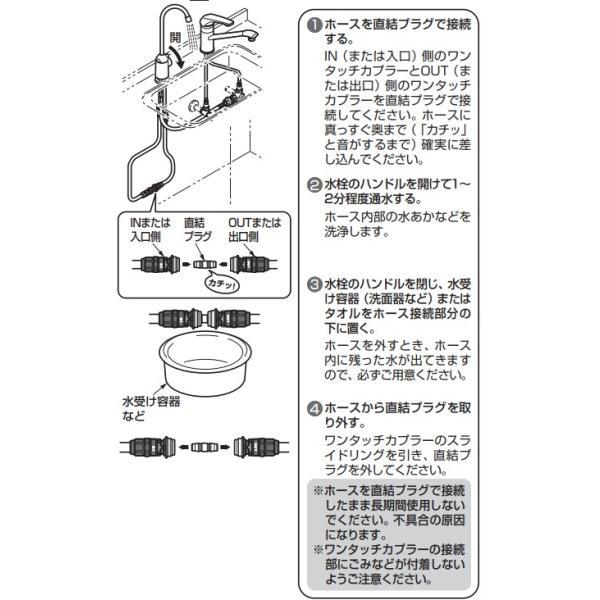 開

INまたは入口側
直結プラグ
OUTまたは出口側
カチッ!

水受け容器など

❶ホースを直結プラグで接続する。
IN（または入口）側のワンタッチカプラーとOUT（または出口）側のワンタッチカプラーを直結プラグで接続してください。ホースに真っすぐ奥まで（「カチッ」と音がするまで）確実に差し込んでください。

❷水栓のハンドルを開けて1～2分程度通水する。
ホース内部の水あかなどを洗浄します。

❸水栓のハンドルを閉じ、水受け容器（洗面器など）またはタオルをホース接続部分の下に置く。
ホースを外すとき、ホース内に残った水が出てきますので、必ずご用意ください。

❹ホースから直結プラグを取り外す。
ワンタッチカプラーのスライドリングを引き、直結プラグを外してください。

※ホースを直結プラグで接続したまま長期間使用しないでください。不具合の原因になります。
※ワンタッチカプラーの接続部にごみなどが付着しないようご注意ください。