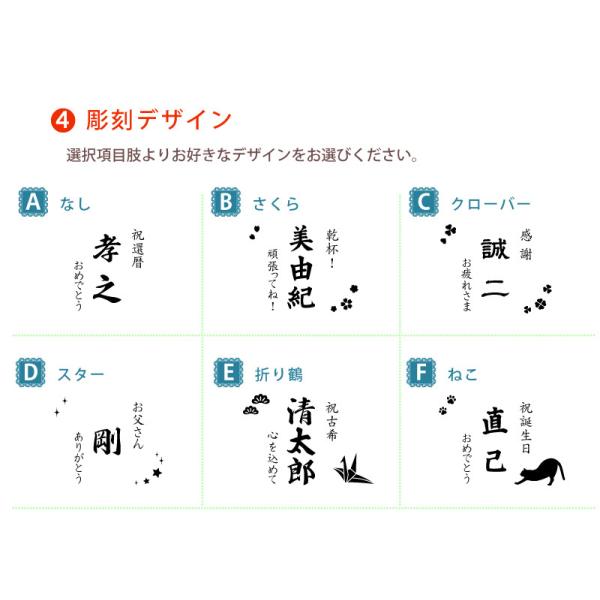 4 彫刻デザイン

選択項目肢よりお好きなデザインをお選びください。

A なし

祝還暦
孝之
おめでとう

B さくら

乾杯!
美由紀
頑張ってね!

C クローバー

感謝
誠二
お疲れさま

D スター

お父さん
剛
ありがとう

E 折り鶴

祝古希
清太郎
心を込めて

F ねこ

祝誕生日
直己
おめでとう