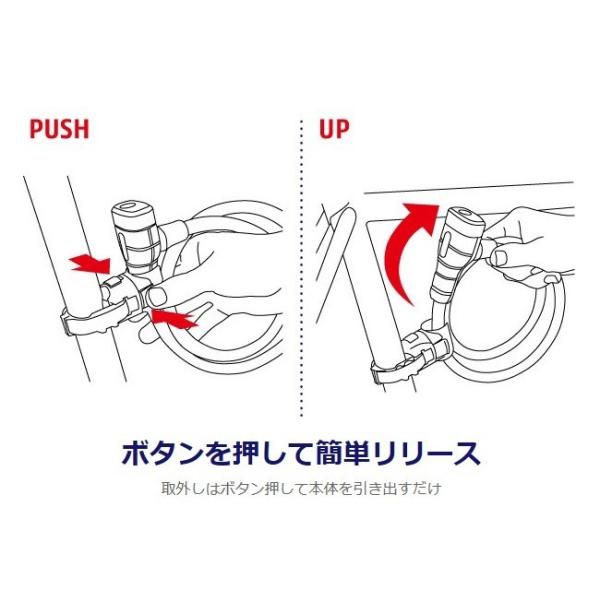 PUSH

UP

ボタンを押して簡単リリース

取外しはボタン押して本体を引き出すだけ