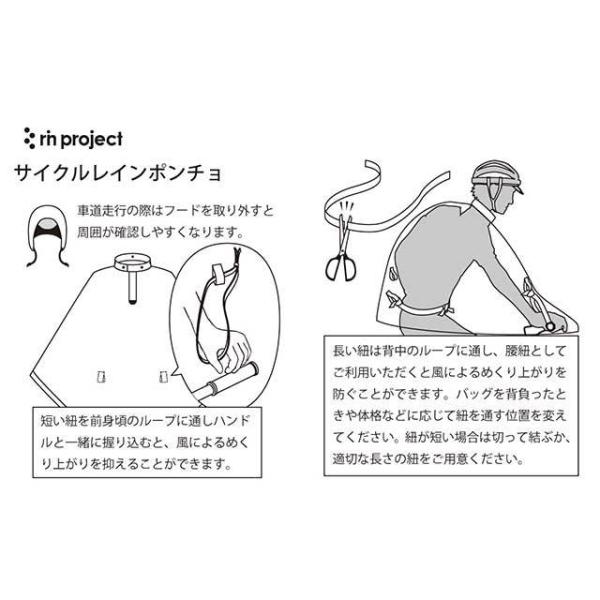 rin project

サイクルレインポンチョ

車道走行の際はフードを取り外すと周囲が確認しやすくなります。

短い紐を前身頃のループに通しハンドルと一緒に握り込むと、風によるめくり上がりを抑えることができます。

長い紐は背中のループに通し、腰紐としてご利用いただくと風によるめくり上がりを防ぐことができます。バッグを背負ったときや体格などに応じて紐を通す位置を変えてください。紐が短い場合は切って結ぶか、適切な長さの紐をご用意ください。