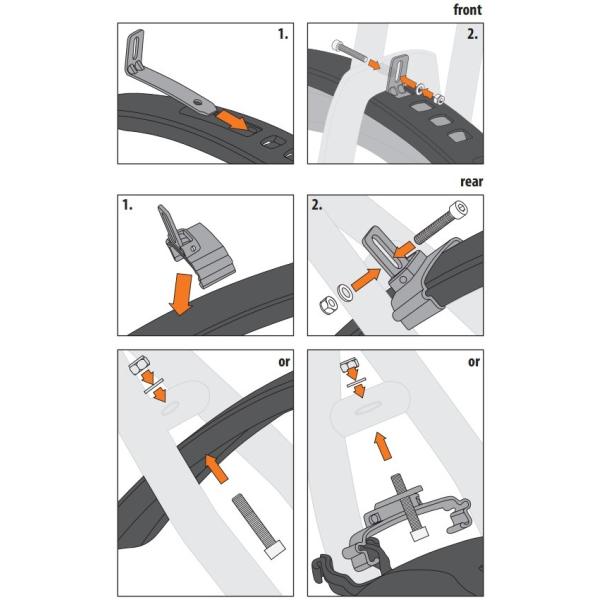 front

1.

2.

rear

1.

2.

or

or