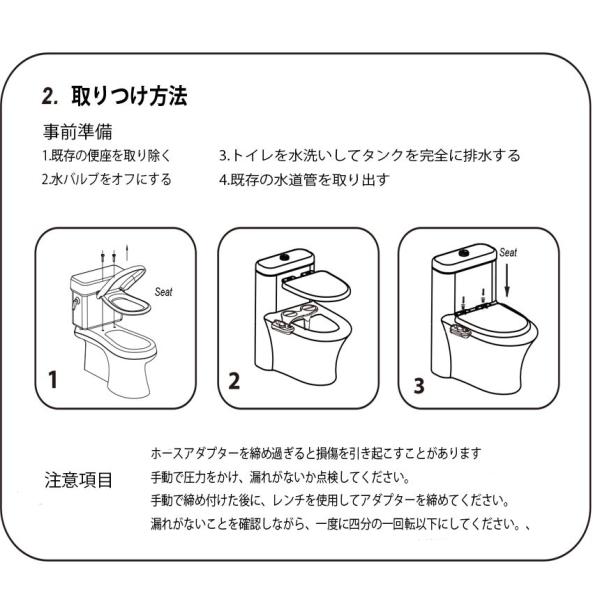 2. 取りつけ方法

事前準備

1.既存の便座を取り除く

2.水バルブをオフにする

3.トイレを水洗いしてタンクを完全に排水する

4.既存の水道管を取り出す

Seat

1

2

Seat

3

注意項目

ホースアダプターを締め過ぎると損傷を引き起こすことがあります

手動で圧力をかけ、漏れがないか点検してください。

手動で締め付けた後に、レンチを使用してアダプターを締めてください。

漏れがないことを確認しながら、一度に四分の一回転以下にしてください。、