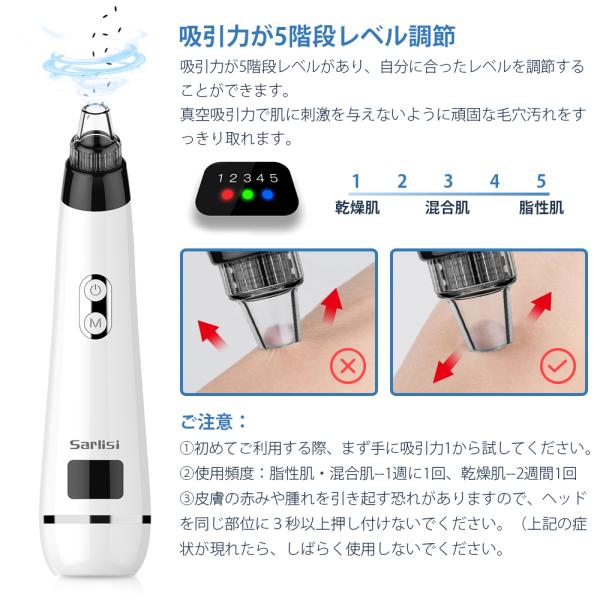 吸引力が5階段レベル調節

吸引力が5階段レベルがあり、自分に合ったレベルを調節することができます。
真空吸引力で肌に刺激を与えないように頑固な毛穴汚れをすっきり取れます。

1 2 3 4 5

1 2 3 4 5
乾燥肌 混合肌 脂性肌

M

Sarlisi

ご注意：
①初めてご利用する際、まず手に吸引力1から試してください。
②使用頻度：脂性肌・混合肌--1週に1回、乾燥肌--2週間1回
③皮膚の赤みや腫れを引き起す恐れがありますので、ヘッドを同じ部位に３秒以上押し付けないでください。（上記の症状が現れたら、しばらく使用しないでください。