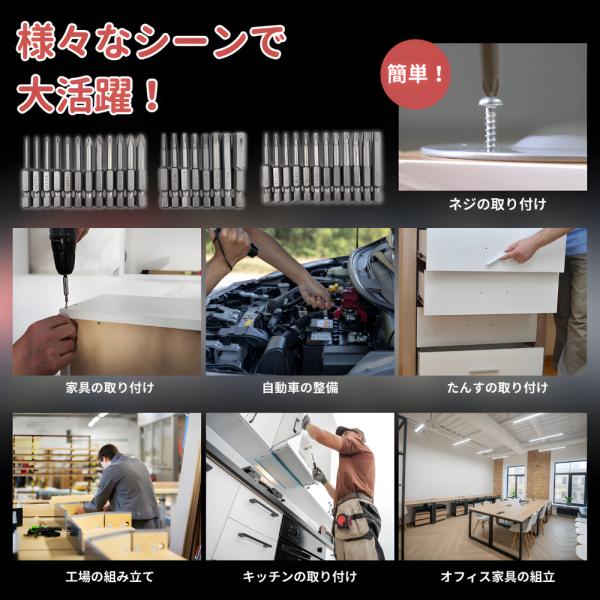 様々なシーンで
大活躍！

簡単！

ネジの取り付け

家具の取り付け

自動車の整備

たんすの取り付け

工場の組み立て

キッチンの取り付け

オフィス家具の組立