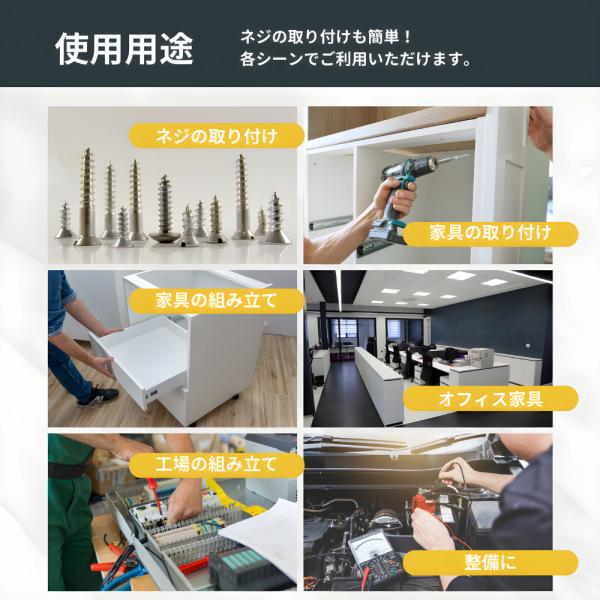 使用用途

ネジの取り付けも簡単！
各シーンでご利用いただけます。

ネジの取り付け

家具の取り付け

家具の組み立て

オフィス家具

工場の組み立て

整備に