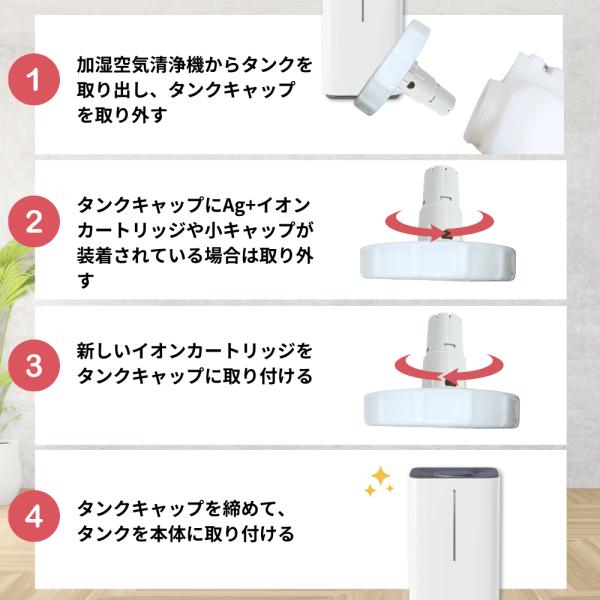 1
加湿空気清浄機からタンクを取り出し、タンクキャップを取り外す

2
タンクキャップにAg+イオンカートリッジや小キャップが装着されている場合は取り外す

3
新しいイオンカートリッジをタンクキャップに取り付ける

4
タンクキャップを締めて、タンクを本体に取り付ける