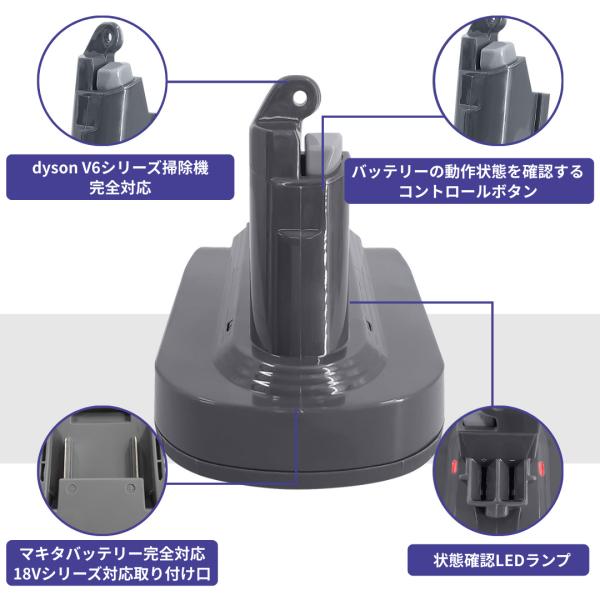 dyson V6シリーズ掃除機
完全対応

バッテリーの動作状態を確認する
コントロールボタン

マキタバッテリー完全対応
18Vシリーズ対応取り付け口

状態確認LEDランプ