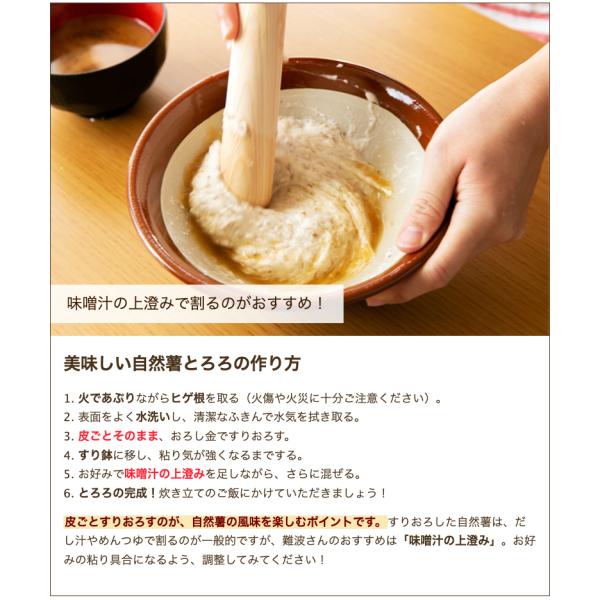 味噌汁の上澄みで割るのがおすすめ！

美味しい自然薯とろろの作り方

1. 火であぶりながらヒゲ根を取る（火傷や火災に十分ご注意ください）。
2. 表面をよく水洗いし、清潔なふきんで水気を拭き取る。
3. 皮ごとそのまま、おろし金ですりおろす。
4. すり鉢に移し、粘り気が強くなるまでする。
5. お好みで味噌汁の上澄みを足しながら、さらに混ぜる。
6. とろろの完成！炊き立てのご飯にかけていただきましょう！

皮ごとすりおろすのが、自然薯の風味を楽しむポイントです。すりおろした自然薯は、だし汁やめんつゆで割るのが一般的ですが、難波さんのおすすめは「味噌汁の上澄み」。お好みの粘り具合になるよう、調整してみてください！