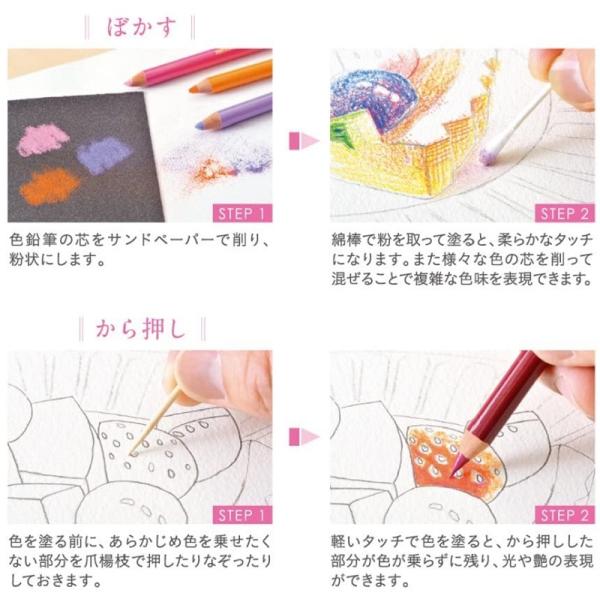 ぼかす

STEP 1

色鉛筆の芯をサンドペーパーで削り、粉状にします。

STEP 2

綿棒で粉を取って塗ると、柔らかなタッチになります。また様々な色の芯を削って混ぜることで複雑な色味を表現できます。

から押し

STEP 1

色を塗る前に、あらかじめ色を乗せたくない部分を爪楊枝で押したりなぞったりしておきます。

STEP 2

軽いタッチで色を塗ると、から押しした部分が色が乗らずに残り、光や艶の表現ができます。