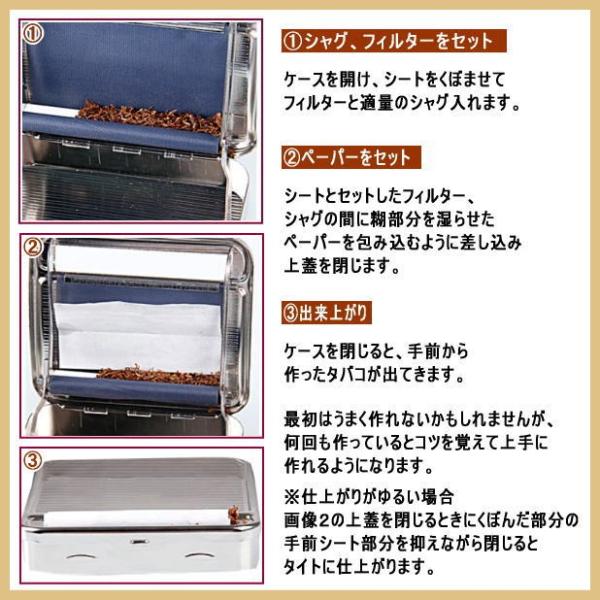 ①

②

③

①シャグ、フィルターをセット

ケースを開け、シートをくぼませて
フィルターと適量のシャグ入れます。

②ペーパーをセット

シートとセットしたフィルター、
シャグの間に糊部分を湿らせた
ペーパーを包み込むように差し込み
上蓋を閉じます。

③出来上がり

ケースを閉じると、手前から
作ったタバコが出てきます。

最初はうまく作れないかもしれませんが、
何回も作っているとコツを覚えて上手に
作れるようになります。

※仕上がりがゆるい場合
画像2の上蓋を閉じるときにくぼんだ部分の
手前シート部分を抑えながら閉じると
タイトに仕上がります。