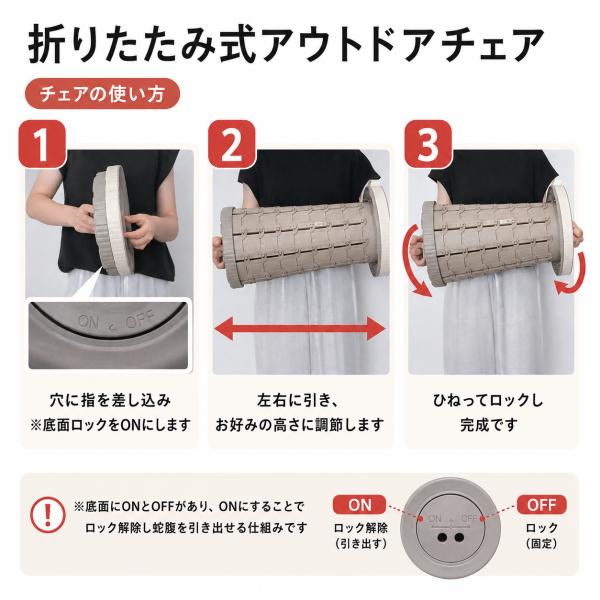 折りたたみ式アウトドアチェア

チェアの使い方

1

ON OFF

穴に指を差し込み
※底面ロックをONにします

2

左右に引き、
お好みの高さに調節します

3

ひねってロックし
完成です

!

※底面にONとOFFがあり、ONにすることで
ロック解除し蛇腹を引き出せる仕組みです

ON
ロック解除
（引き出す）

ON OFF

OFF
ロック
（固定）