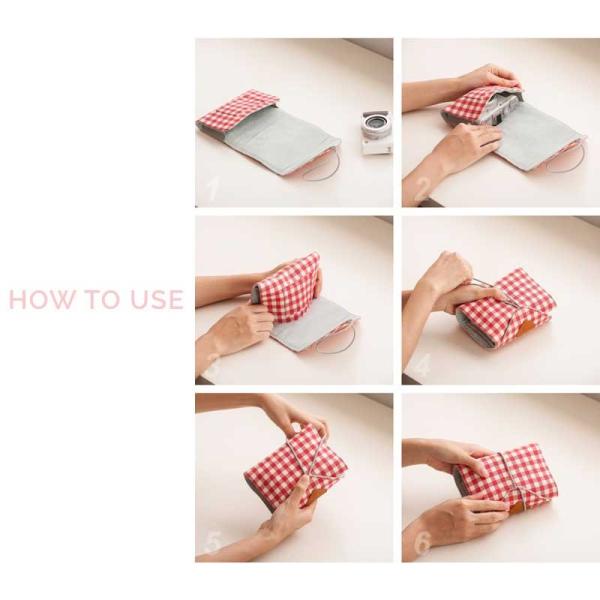 HOW TO USE

1

2

3

4

5

6