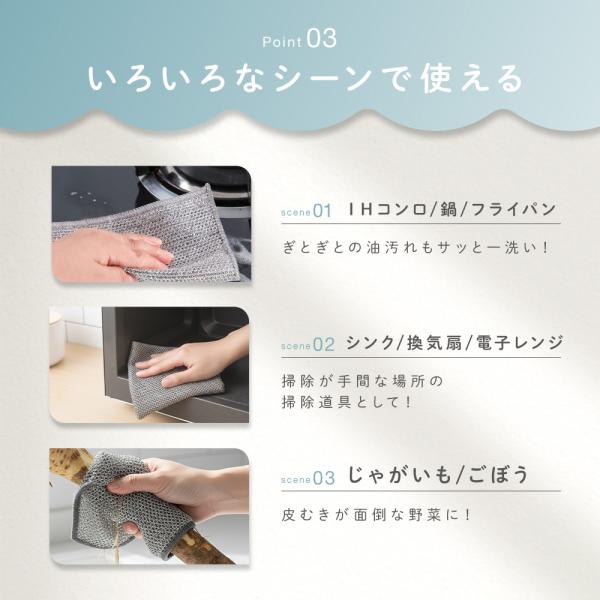 Point 03
いろいろなシーンで使える

scene01 IHコンロ/鍋/フライパン

ぎとぎとの油汚れもサッと一洗い!

scene02 シンク/換気扇/電子レンジ

掃除が手間な場所の
掃除道具として!

scene03 じゃがいも/ごぼう

皮むきが面倒な野菜に!