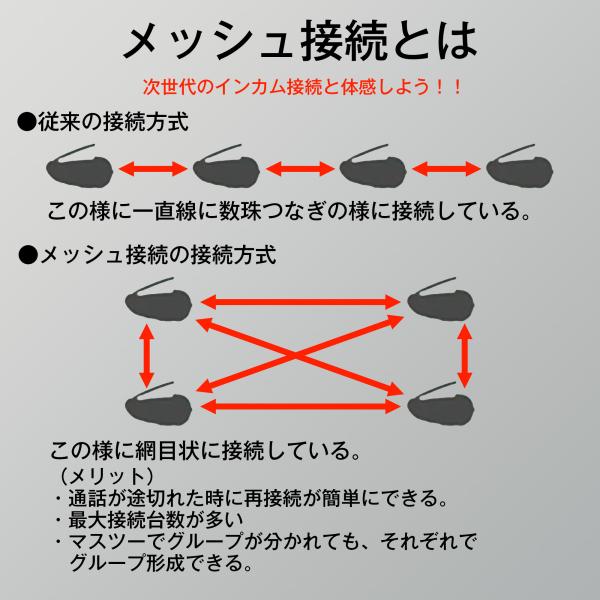 メッシュ接続とは

次世代のインカム接続と体感しよう！！

●従来の接続方式

この様に一直線に数珠つなぎの様に接続している。

●メッシュ接続の接続方式

この様に網目状に接続している。

（メリット）

・通話が途切れた時に再接続が簡単にできる。

・最大接続台数が多い

・マスツーでグループが分かれても、それぞれでグループ形成できる。