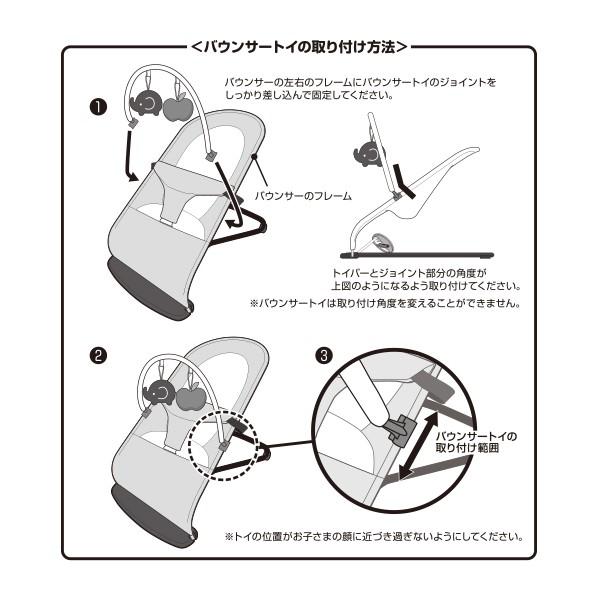 <バウンサートイの取り付け方法>

❶

バウンサーの左右のフレームにバウンサートイのジョイントをしっかり差し込んで固定してください。

バウンサーのフレーム

トイバーとジョイント部分の角度が上図のようになるよう取り付けてください。

※バウンサートイは取り付け角度を変えることができません。

❷

❸

バウンサートイの取り付け範囲

※トイの位置がお子さまの顔に近づき過ぎないようにしてください。