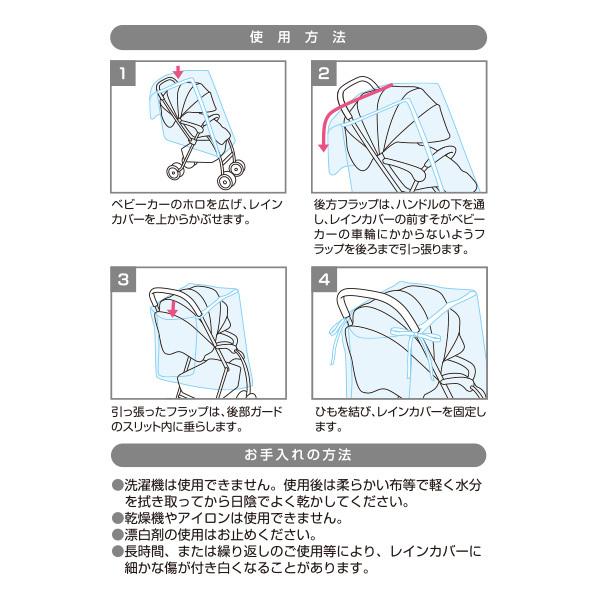 使用方法

1

ベビーカーのホロを広げ、レインカバーを上からかぶせます。

2

後方フラップは、ハンドルの下を通し、レインカバーの前すそがベビーカーの車輪にかからないようフラップを後ろまで引っ張ります。

3

引っ張ったフラップは、後部ガードのスリット内に垂らします。

4

ひもを結び、レインカバーを固定します。

お手入れの方法

●洗濯機は使用できません。使用後は柔らかい布等で軽く水分を拭き取ってから日陰でよく乾かしてください。
●乾燥機やアイロンは使用できません。
●漂白剤の使用はお止めください。
●長時間、または繰り返しのご使用等により、レインカバーに細かな傷が付き白くなることがあります。