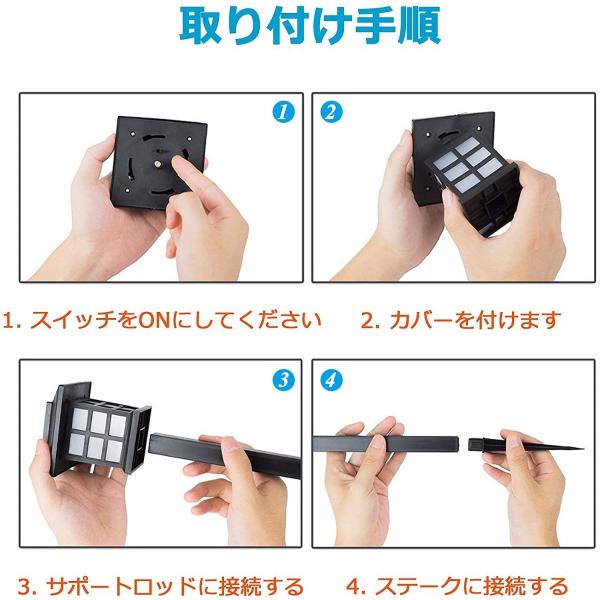 取り付け手順

1

2

1. スイッチをONにしてください

2. カバーを付けます

3

4

3. サポートロッドに接続する

4. ステークに接続する