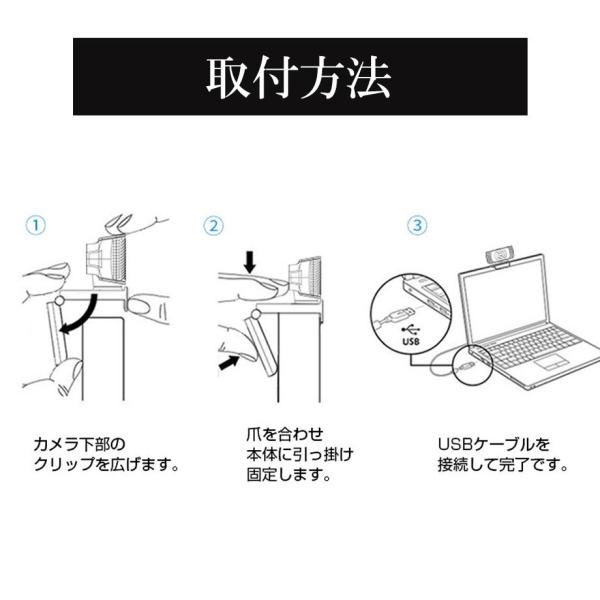 取付方法

①

カメラ下部の
クリップを広げます。

②

爪を合わせ
本体に引っ掛け
固定します。

③

USB

USBケーブルを
接続して完了です。