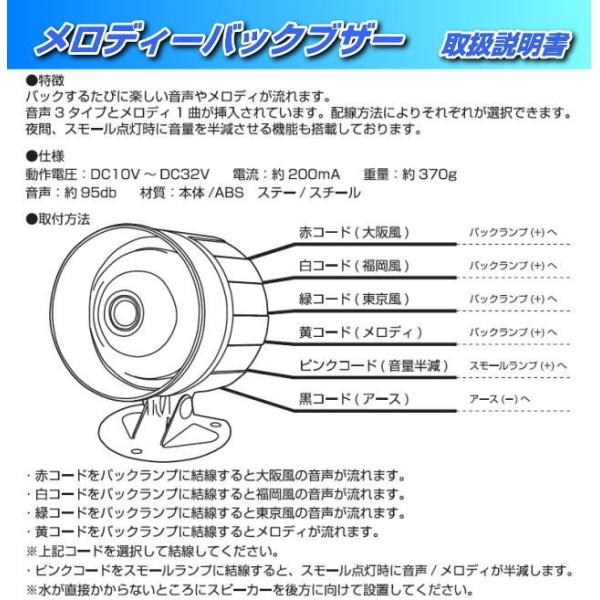 メロディーバックブザー 取扱説明書

●特徴
バックするたびに楽しい音声やメロディが流れます。
音声３タイプとメロディ１曲が挿入されています。配線方法によりそれぞれが選択できます。
夜間、スモール点灯時に音量を半減させる機能も搭載しております。

●仕様
動作電圧：DC10V ～ DC32V　電流：約 200mA　重量：約 370g
音声：約 95db　材質：本体 /ABS　ステー / スチール

●取付方法
赤コード ( 大阪風 )　バックランプ (+) へ
白コード ( 福岡風 )　バックランプ (+) へ
緑コード ( 東京風 )　バックランプ (+) へ
黄コード ( メロディ )　バックランプ (+) へ
ピンクコード ( 音量半減 )　スモールランプ (+) へ
黒コード ( アース )　アース (−) へ

・赤コードをバックランプに結線すると大阪風の音声が流れます。
・白コードをバックランプに結線すると福岡風の音声が流れます。
・緑コードをバックランプに結線すると東京風の音声が流れます。
・黄コードをバックランプに結線するとメロディが流れます。
※上記コードを選択して結線してください。
・ピンクコードをスモールランプに結線すると、スモール点灯時に音声 / メロディが半減します。
※水が直接かからないところにスピーカーを後方に向けて設置してください。