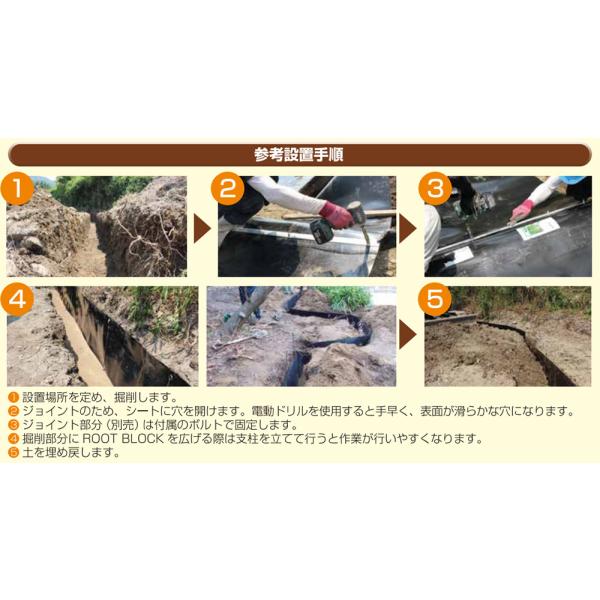 参考設置手順

1

2

3

4

5

❶ 設置場所を定め、掘削します。
❷ ジョイントのため、シートに穴を開けます。電動ドリルを使用すると手早く、表面が滑らかな穴になります。
❸ ジョイント部分（別売）は付属のボルトで固定します。
❹ 掘削部分に ROOT BLOCK を広げる際は支柱を立てて行うと作業が行いやすくなります。
❺ 土を埋め戻します。