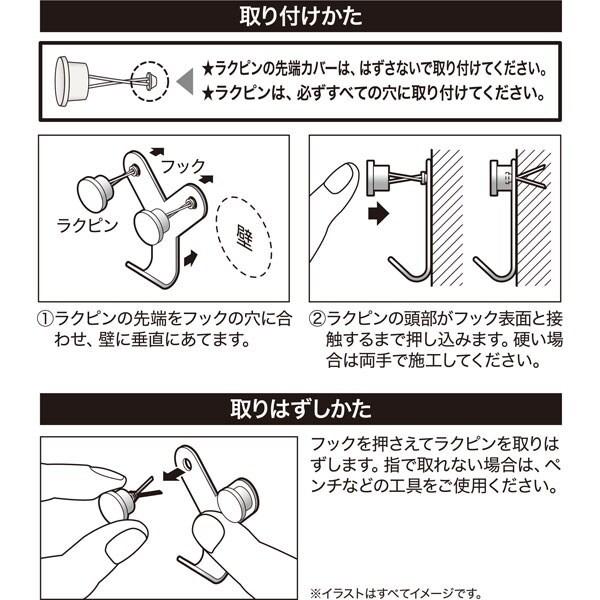 取り付けかた

★ラクピンの先端カバーは、はずさないで取り付けてください。
★ラクピンは、必ずすべての穴に取り付けてください。

フック
ラクピン
壁

①ラクピンの先端をフックの穴に合わせ、壁に垂直にあてます。

②ラクピンの頭部がフック表面と接触するまで押し込みます。硬い場合は両手で施工してください。

取りはずしかた

フックを押さえてラクピンを取りはずします。指で取れない場合は、ペンチなどの工具をご使用ください。

※イラストはすべてイメージです。