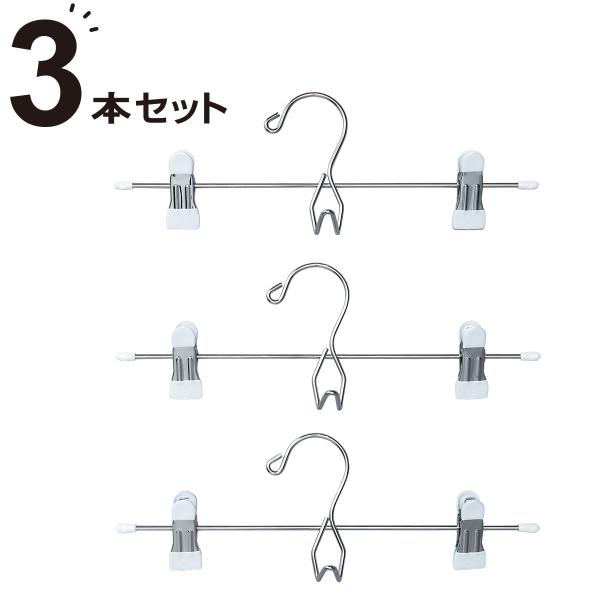 3本セット