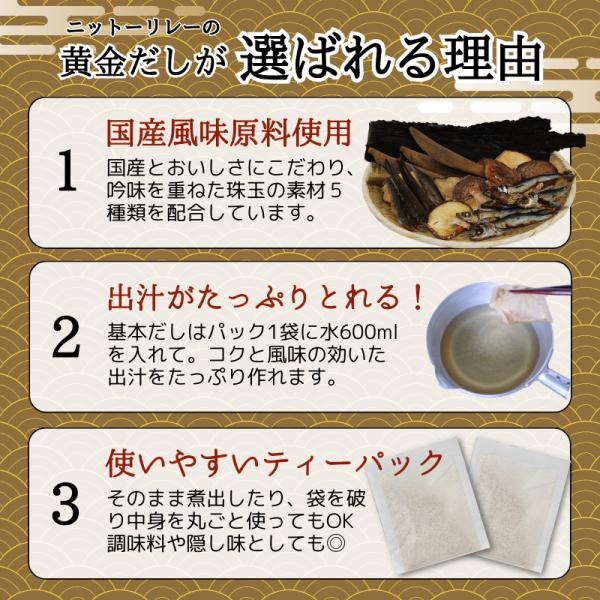 ニットーリレーの
黄金だしが 選ばれる理由

1
国産風味原料使用
国産とおいしさにこだわり、吟味を重ねた珠玉の素材５種類を配合しています。

2
出汁がたっぷりとれる！
基本だしはパック1袋に水600mlを入れて。コクと風味の効いた出汁をたっぷり作れます。

3
使いやすいティーパック
そのまま煮出したり、袋を破り中身を丸ごと使ってもOK
調味料や隠し味としても◎