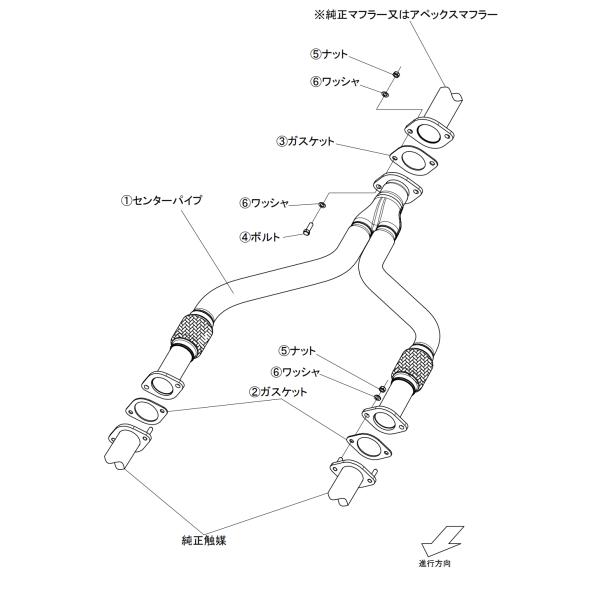 ※純正マフラー又はアペックスマフラー

⑤ナット

⑥ワッシャ

③ガスケット

①センターパイプ

⑥ワッシャ

④ボルト

⑤ナット

⑥ワッシャ

②ガスケット

純正触媒

進行方向