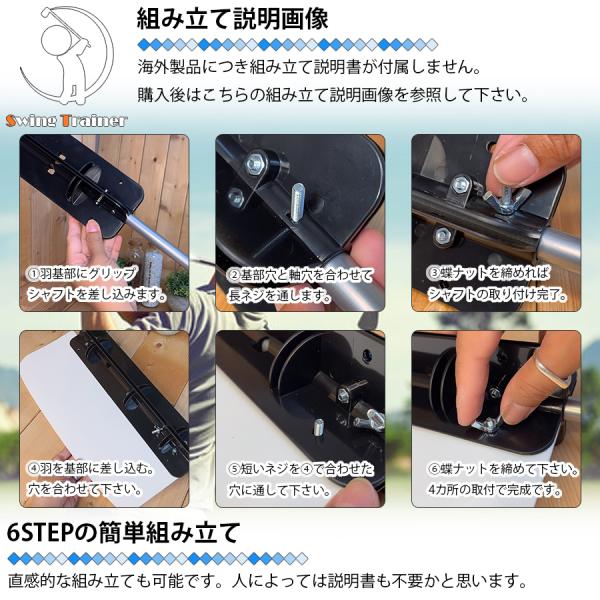 Swing Trainer

組み立て説明画像

海外製品につき組み立て説明書が付属しません。
購入後はこちらの組み立て説明画像を参照して下さい。

①羽基部にグリップシャフトを差し込みます。

②基部穴と軸穴を合わせて長ネジを通します。

③蝶ナットを締めればシャフトの取り付け完了。

④羽を基部に差し込む。穴を合わせて下さい。

⑤短いネジを④で合わせた穴に通して下さい。

⑥蝶ナットを締めて下さい。4カ所の取付で完成です。

6STEPの簡単組み立て

直感的な組み立ても可能です。人によっては説明書も不要かと思います。