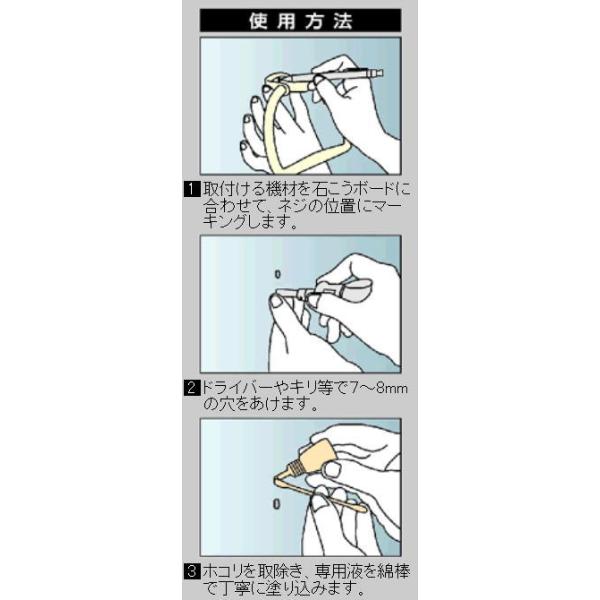 使用方法

1 取付ける機材を石こうボードに合わせて、ネジの位置にマーキングします。

2 ドライバーやキリ等で7～8mmの穴をあけます。

3 ホコリを取除き、専用液を綿棒で丁寧に塗り込みます。