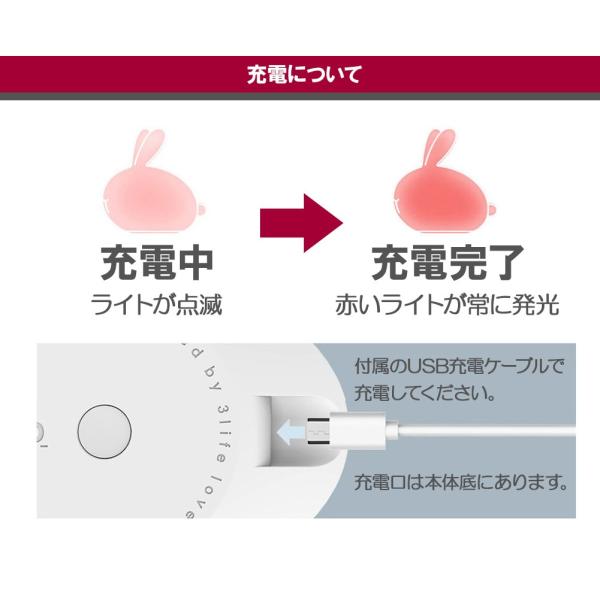 充電について

充電中
ライトが点滅

充電完了
赤いライトが常に発光

d by 3life love

付属のUSB充電ケーブルで充電してください。

充電口は本体底にあります。