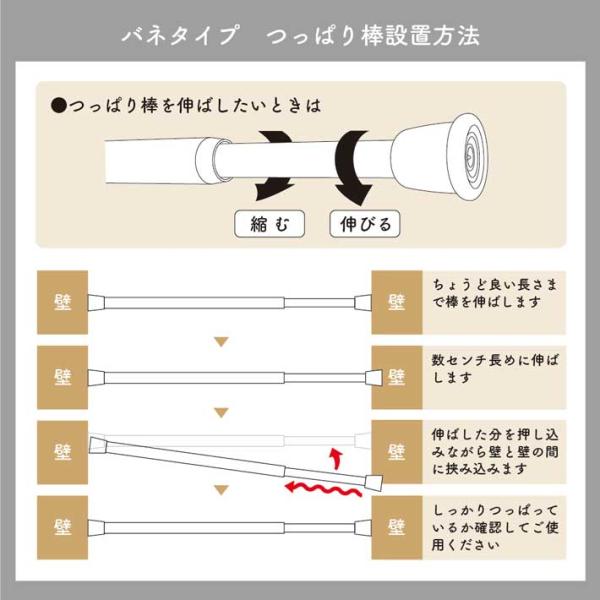 バネタイプ　つっぱり棒設置方法

●つっぱり棒を伸ばしたいときは

縮む

伸びる

壁

壁

ちょうど良い長さまで棒を伸ばします

壁

壁

数センチ長めに伸ばします

壁

壁

伸ばした分を押し込みながら壁と壁の間に挟み込みます

壁

壁

しっかりつっぱっているか確認してご使用ください