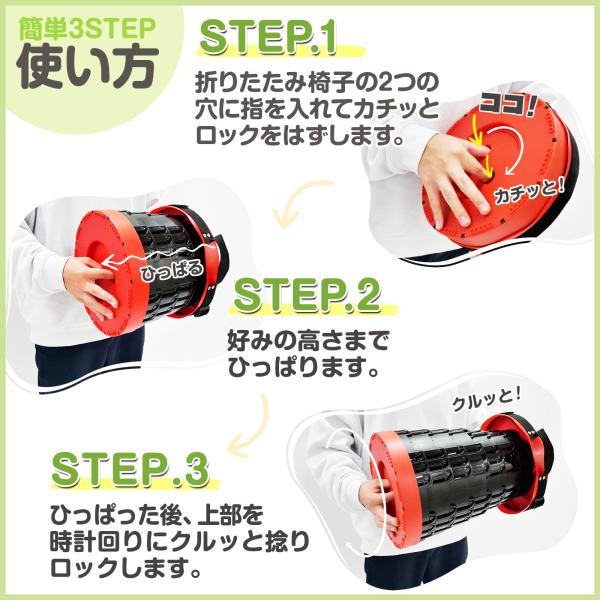 簡単3STEP
使い方

STEP.1
折りたたみ椅子の2つの穴に指を入れてカチッとロックをはずします。

ココ!
カチッと!

ひっぱる

STEP.2
好みの高さまでひっぱります。

クルッと!

STEP.3
ひっぱった後、上部を時計回りにクルッと捻りロックします。