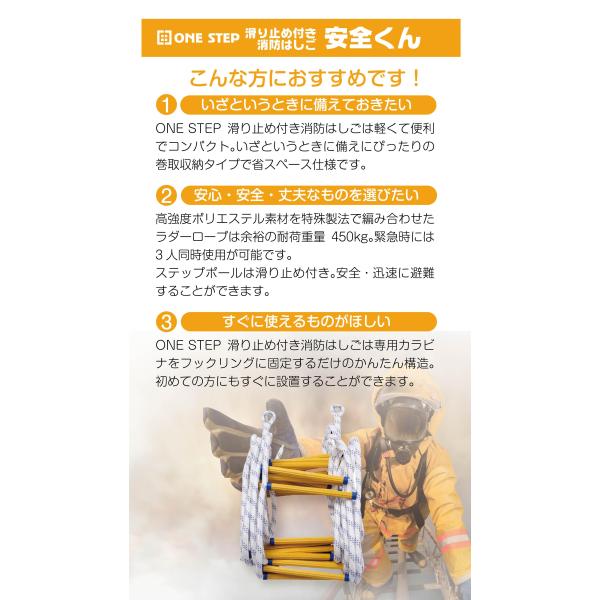 ONE STEP 滑り止め付き 消防はしご 安全くん

こんな方におすすめです！

1 いざというときに備えておきたい

ONE STEP 滑り止め付き消防はしごは軽くて便利でコンパクト。いざというときに備えにぴったりの巻取収納タイプで省スペース仕様です。

2 安心・安全・丈夫なものを選びたい

高強度ポリエステル素材を特殊製法で編み合わせたラダーロープは余裕の耐荷重量 450kg。緊急時には3人同時使用が可能です。
ステップポールは滑り止め付き。安全・迅速に避難することができます。

3 すぐに使えるものがほしい

ONE STEP 滑り止め付き消防はしごは専用カラビナをフックリングに固定するだけのかんたん構造。初めての方にもすぐに設置することができます。