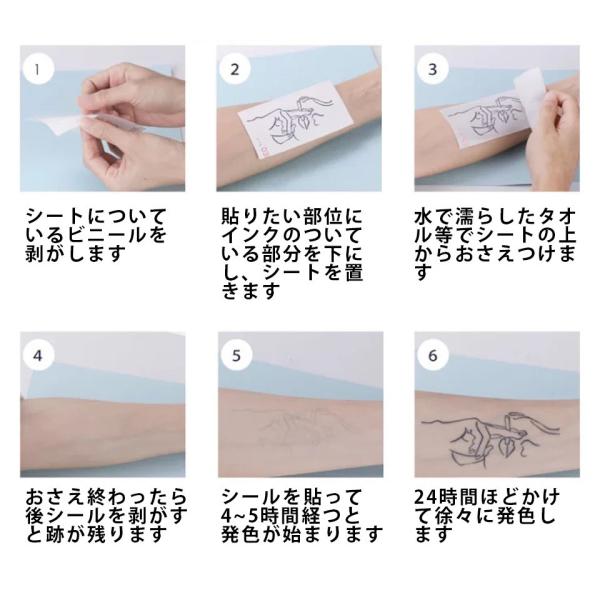 1

シートについているビニールを剥がします

2

貼りたい部位にインクのついている部分を下にし、シートを置きます

3

水で濡らしたタオル等でシートの上からおさえつけます

4

おさえ終わったら後シールを剥がすと跡が残ります

5

シールを貼って4~5時間経つと発色が始まります

6

24時間ほどかけて徐々に発色します