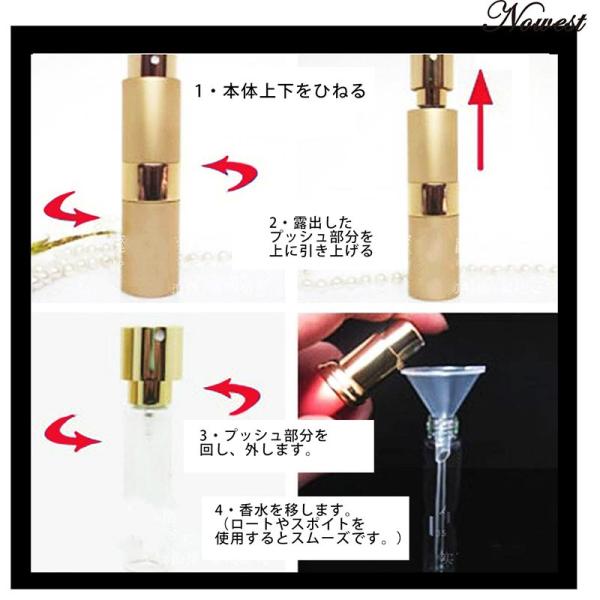 Nowest

1・本体上下をひねる

2・露出した
プッシュ部分を
上に引き上げる

3・プッシュ部分を
回し、外します。

4・香水を移します。
（ロートやスポイトを
使用するとスムーズです。）