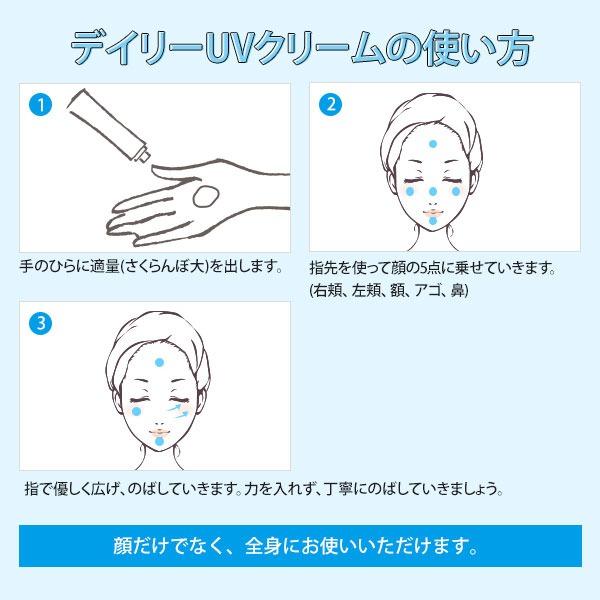 デイリーUVクリームの使い方

1

手のひらに適量(さくらんぼ大)を出します。

2

指先を使って顔の5点に乗せていきます。
(右頬、左頬、額、アゴ、鼻)

3

指で優しく広げ、のばしていきます。力を入れず、丁寧にのばしていきましょう。

顔だけでなく、全身にお使いいただけます。