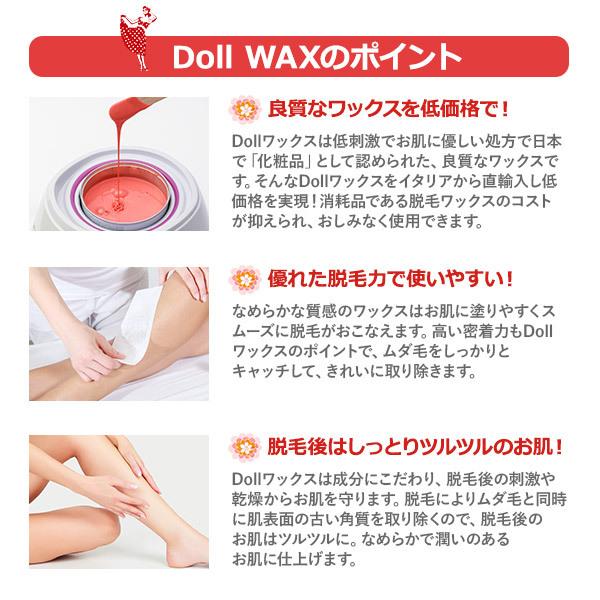 Doll WAXのポイント

良質なワックスを低価格で！

Dollワックスは低刺激でお肌に優しい処方で日本で「化粧品」として認められた、良質なワックスです。そんなDollワックスをイタリアから直輸入し低価格を実現！消耗品である脱毛ワックスのコストが抑えられ、おしみなく使用できます。

優れた脱毛力で使いやすい！

なめらかな質感のワックスはお肌に塗りやすくスムーズに脱毛がおこなえます。高い密着力もDollワックスのポイントで、ムダ毛をしっかりとキャッチして、きれいに取り除きます。

脱毛後はしっとりツルツルのお肌！

Dollワックスは成分にこだわり、脱毛後の刺激や乾燥からお肌を守ります。脱毛によりムダ毛と同時に肌表面の古い角質を取り除くので、脱毛後のお肌はツルツルに。なめらかで潤いのあるお肌に仕上げます。