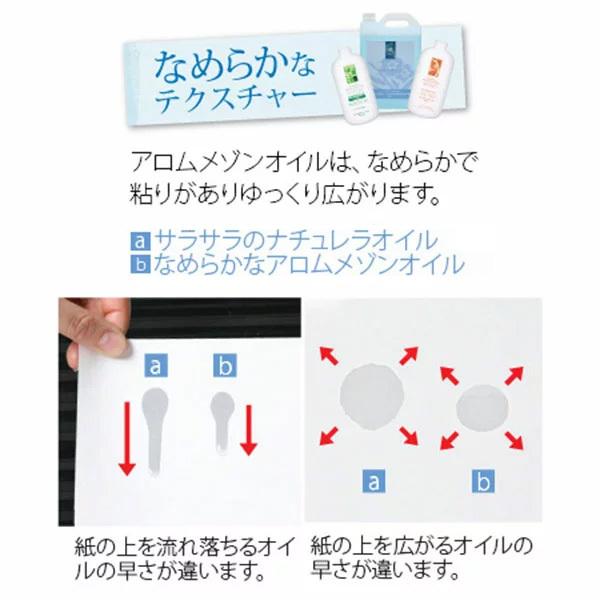 なめらかな
テクスチャー

アロムメゾンオイルは、なめらかで粘りがありゆっくり広がります。

a サラサラのナチュレラオイル
b なめらかなアロムメゾンオイル

a b

a b

紙の上を流れ落ちるオイルの早さが違います。

紙の上を広がるオイルの早さが違います。