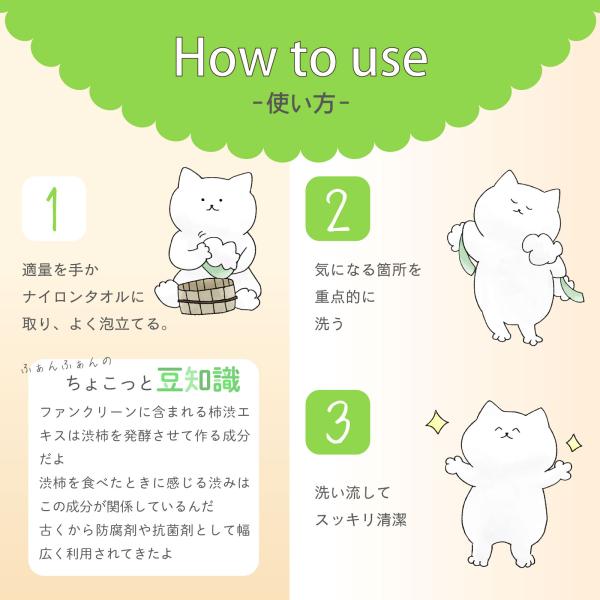 How to use
-使い方-

1

適量を手か
ナイロンタオルに
取り、よく泡立てる。

ふぁんふぁんの
ちょこっと豆知識
ファンクリーンに含まれる柿渋エキスは渋柿を発酵させて作る成分だよ
渋柿を食べたときに感じる渋みはこの成分が関係しているんだ
古くから防腐剤や抗菌剤として幅広く利用されてきたよ

2

気になる箇所を
重点的に
洗う

3

洗い流して
スッキリ清潔