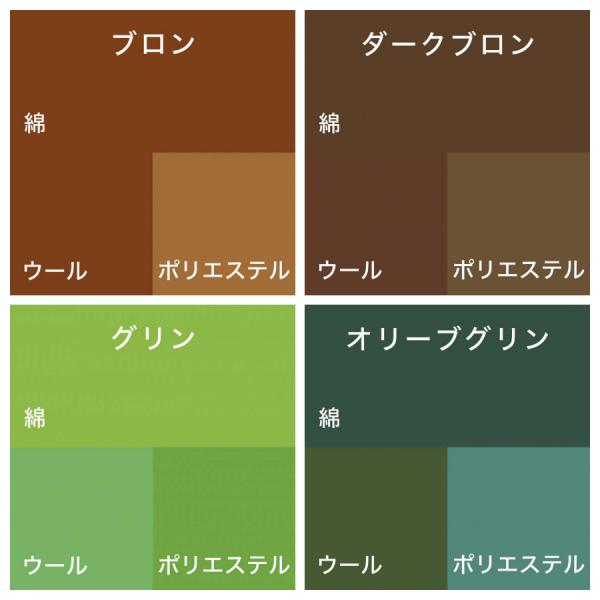 ブロン

綿

ウール

ポリエステル

ダークブロン

綿

ウール

ポリエステル

グリン

綿

ウール

ポリエステル

オリーブグリン

綿

ウール

ポリエステル