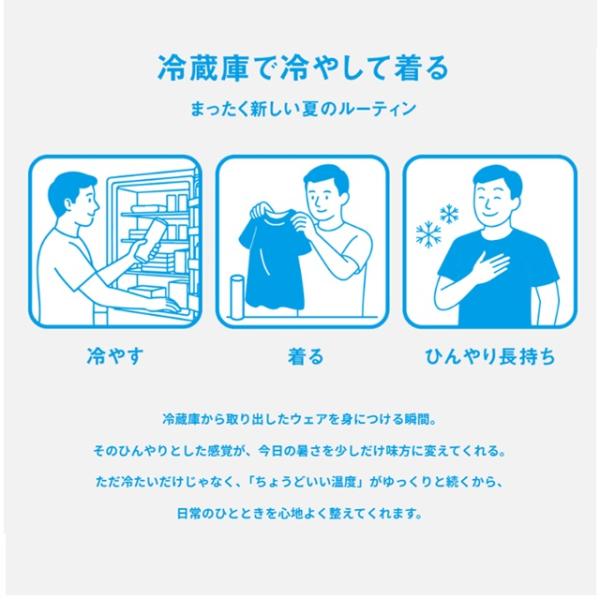 冷蔵庫で冷やして着る

まったく新しい夏のルーティン

冷やす

着る

ひんやり長持ち

冷蔵庫から取り出したウェアを身につける瞬間。

そのひんやりとした感覚が、今日の暑さを少しだけ味方に変えてくれる。

ただ冷たいだけじゃなく、「ちょうどいい温度」がゆっくりと続くから、

日常のひとときを心地よく整えてくれます。