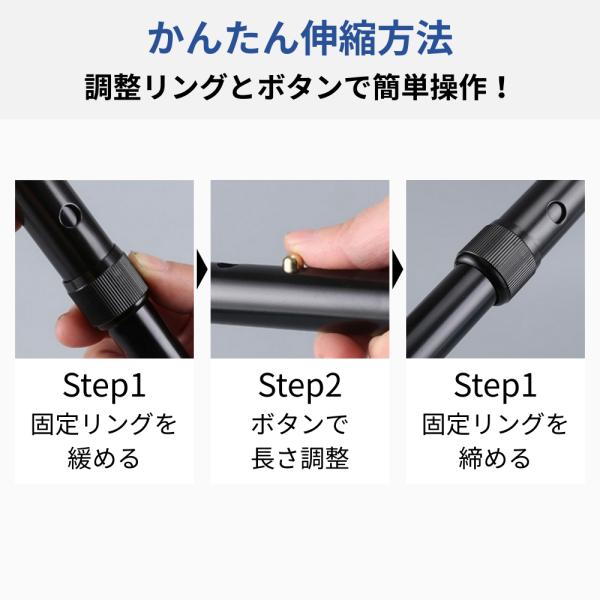 かんたん伸縮方法
調整リングとボタンで簡単操作！

Step1
固定リングを緩める

Step2
ボタンで長さ調整

Step1
固定リングを締める