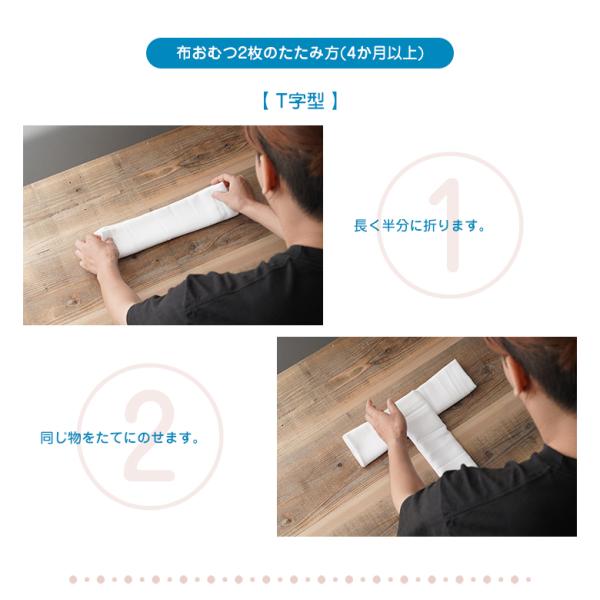 布おむつ2枚のたたみ方(4か月以上)

【 T字型 】

1

長く半分に折ります。

2

同じ物をたてにのせます。