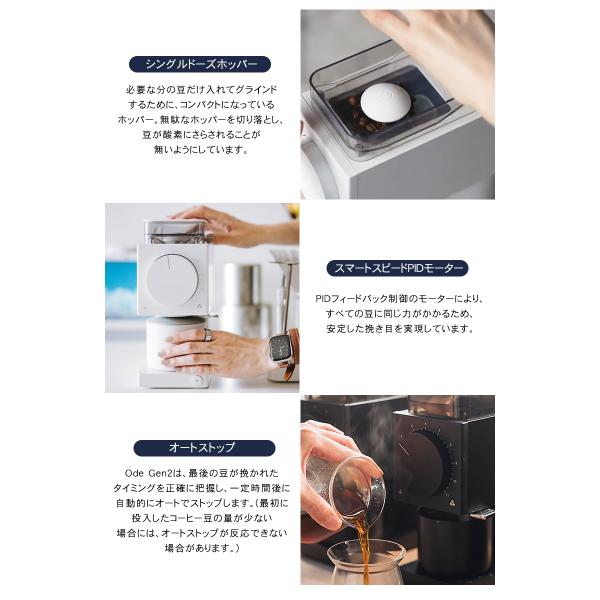 シングルドーズホッパー

必要な分の豆だけ入れてグラインドするために、コンパクトになっているホッパー。無駄なホッパーを切り落とし、豆が酸素にさらされることが無いようにしています。

スマートスピードPIDモーター

PIDフィードバック制御のモーターにより、すべての豆に同じ力がかかるため、安定した挽き目を実現しています。

オートストップ

Ode Gen2は、最後の豆が挽かれたタイミングを正確に把握し、一定時間後に自動的にオートでストップします。（最初に投入したコーヒー豆の量が少ない場合には、オートストップが反応できない場合があります。）