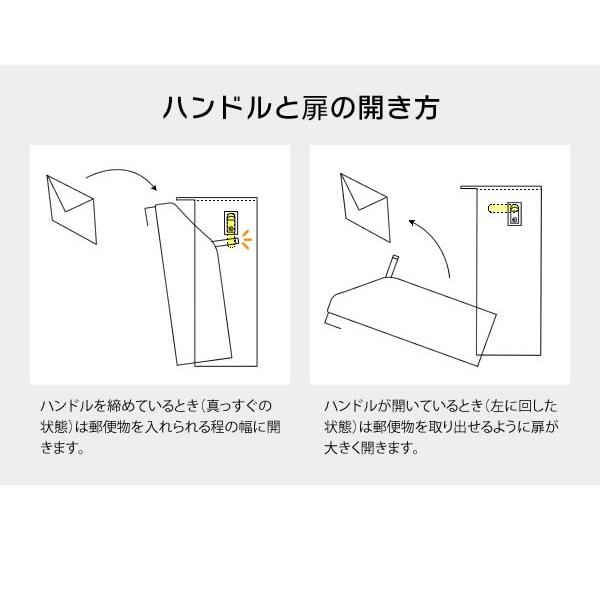 ハンドルと扉の開き方

ハンドルを締めているとき(真っすぐの状態)は郵便物を入れられる程の幅に開きます。

ハンドルが開いているとき(左に回した状態)は郵便物を取り出せるように扉が大きく開きます。