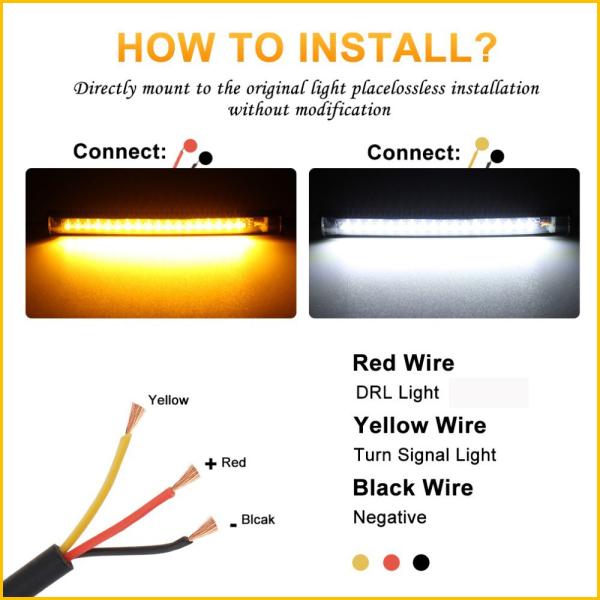 HOW TO INSTALL?

Directly mount to the original light placelossless installation without modification

Connect:

Connect:

Yellow

+ Red

- Blcak

Red Wire
DRL Light

Yellow Wire
Turn Signal Light

Black Wire
Negative