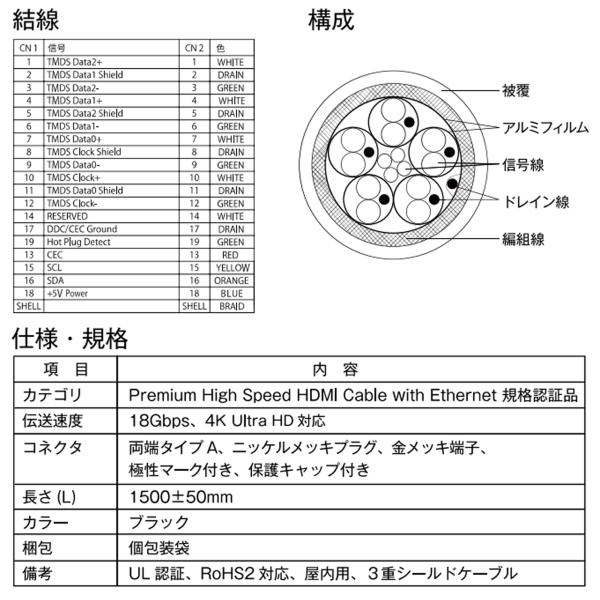 結線

| CN 1 | 信号 | CN 2 | 色 |
|---|---|---|---|
| 1 | TMDS Data2+ | 1 | WHITE |
| 2 | TMDS Data1 Shield | 2 | DRAIN |
| 3 | TMDS Data2- | 3 | GREEN |
| 4 | TMDS Data1+ | 4 | WHITE |
| 5 | TMDS Data2 Shield | 5 | DRAIN |
| 6 | TMDS Data1- | 6 | GREEN |
| 7 | TMDS Data0+ | 7 | WHITE |
| 8 | TMDS Clock Shield | 8 | DRAIN |
| 9 | TMDS Data0- | 9 | GREEN |
| 10 | TMDS Clock+ | 10 | WHITE |
| 11 | TMDS Data0 Shield | 11 | DRAIN |
| 12 | TMDS Clock- | 12 | GREEN |
| 14 | RESERVED | 14 | WHITE |
| 17 | DDC/CEC Ground | 17 | DRAIN |
| 19 | Hot Plug Detect | 19 | GREEN |
| 13 | CEC | 13 | RED |
| 15 | SCL | 15 | YELLOW |
| 16 | SDA | 16 | ORANGE |
| 18 | +5V Power | 18 | BLUE |
| SHELL | | SHELL | BRAID |

構成

被覆
アルミフィルム
信号線
ドレイン線
編組線

仕様・規格

| 項　目 | 内　容 |
|---|---|
| カテゴリ | Premium High Speed HDMI Cable with Ethernet 規格認証品 |
| 伝送速度 | 18Gbps、4K Ultra HD 対応 |
| コネクタ | 両端タイプ A、ニッケルメッキプラグ、金メッキ端子、極性マーク付き、保護キャップ付き |
| 長さ (L) | 1500±50mm |
| カラー | ブラック |
| 梱包 | 個包装袋 |
| 備考 | UL 認証、RoHS2 対応、屋内用、３重シールドケーブル |